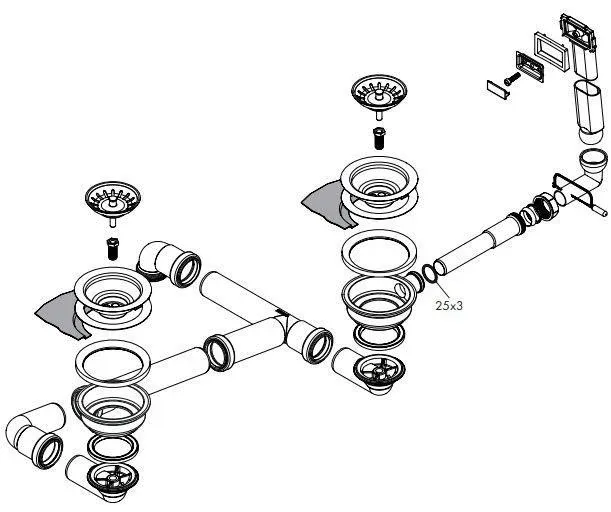 25x3